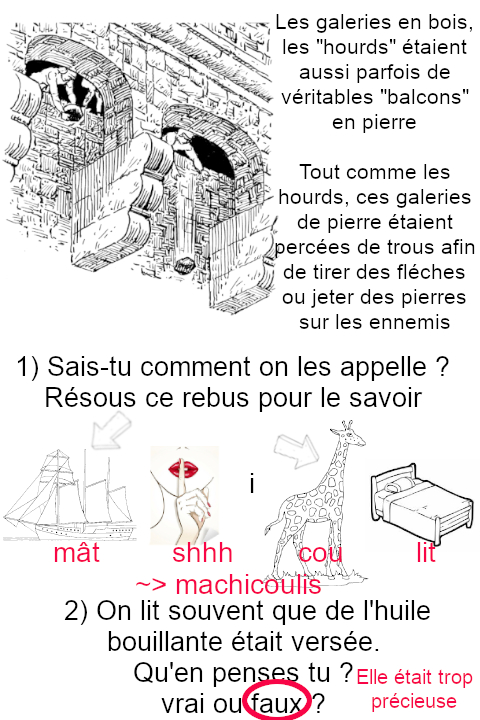 Les galeries en bois, les "hourds" étaient aussi parfois de véritables "balcons" en pierre

Tout comme les hourds, ces galeries de pierre étaient percées de trous afin de tirer des fléches ou jeter des pierres sur les ennemis

1) Sais-tu comment on les appelle ? Résous ce rebus pour le savoir

i

mât shhh cou lit

~> machicoulis

2) On lit souvent que de l'huile bouillante était versée. Qu'en penses tu ? vrai ou faux ?

Elle était trop précieuse